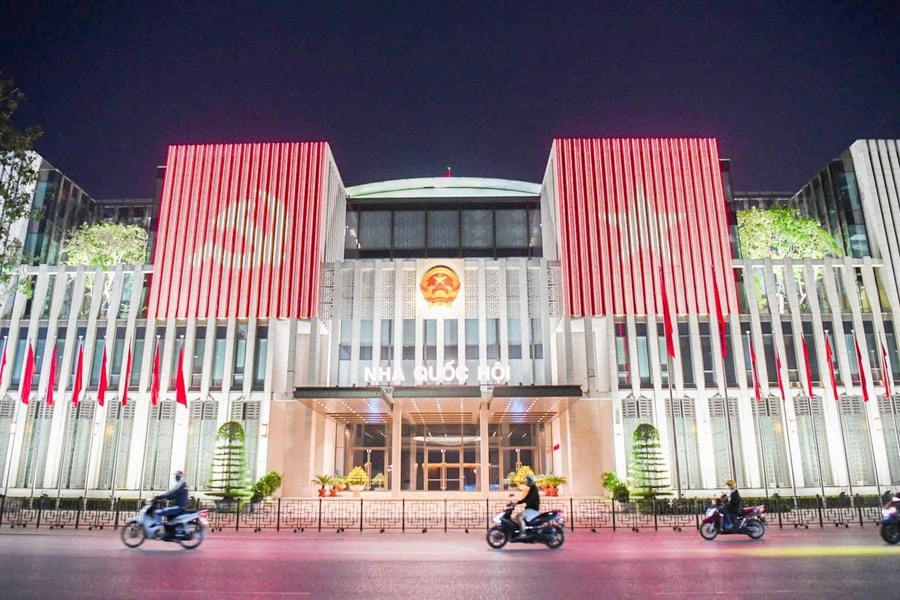 NHÀ QUỐC HỘI